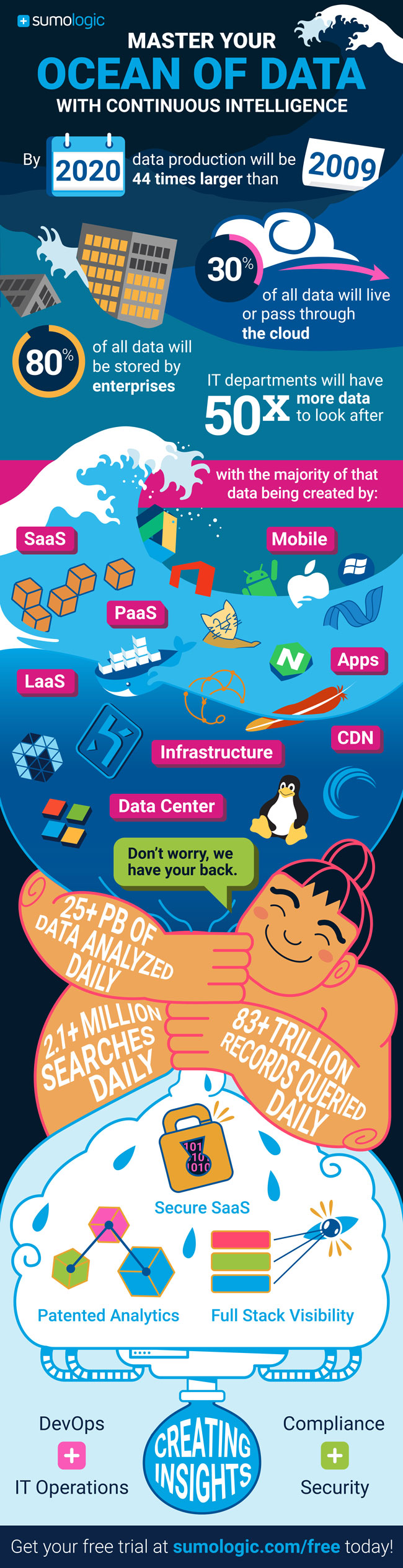 sumologic

MASTER YOUR
OCEAN OF DATA
WITH CONTINUOUS INTELLIGENCE

By 2020 data production will be 44 times larger than 2009

30% of all data will live or pass through the cloud

80% of all data will be stored by enterprises

IT departments will have 50x more data to look after

with the majority of that data being created by:

SaaS

Mobile

PaaS

LaaS

Apps

Infrastructure

CDN

Data Center

Don't worry, we have your back.

25+ PB OF DATA ANALYZED DAILY

2.1+ MILLION SEARCHES DAILY

83+ TRILLION RECORDS QUERIED DAILY

101 10 1010

Secure SaaS

Patented Analytics

Full Stack Visibility

DevOps
+
IT Operations

CREATING INSIGHTS

Compliance
+
Security

Get your free trial at sumologic.com/free today!