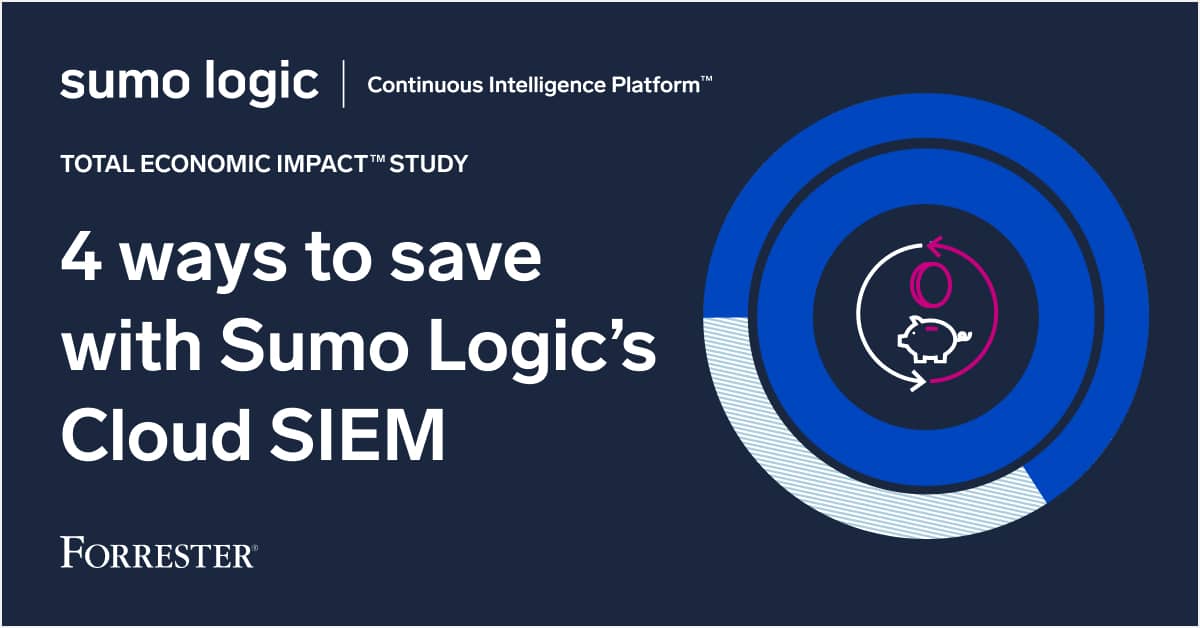 sumo logic | Continuous Intelligence Platform™

TOTAL ECONOMIC IMPACT™ STUDY

4 ways to save with Sumo Logic's Cloud SIEM

FORRESTER®