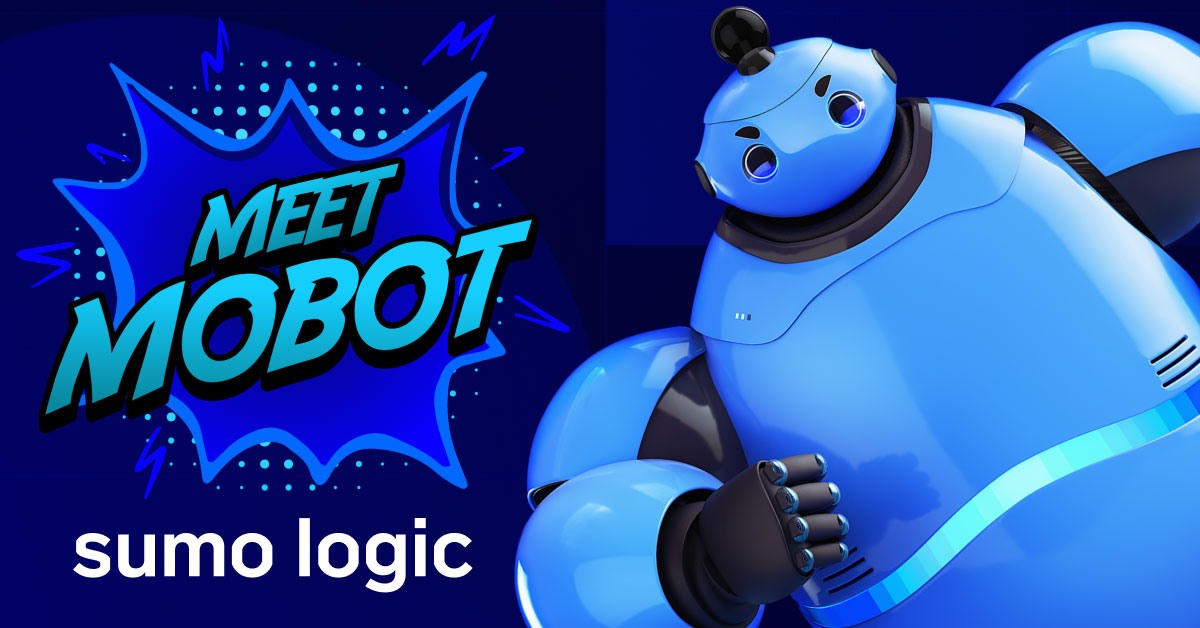 MEET
MOBOT

sumo logic