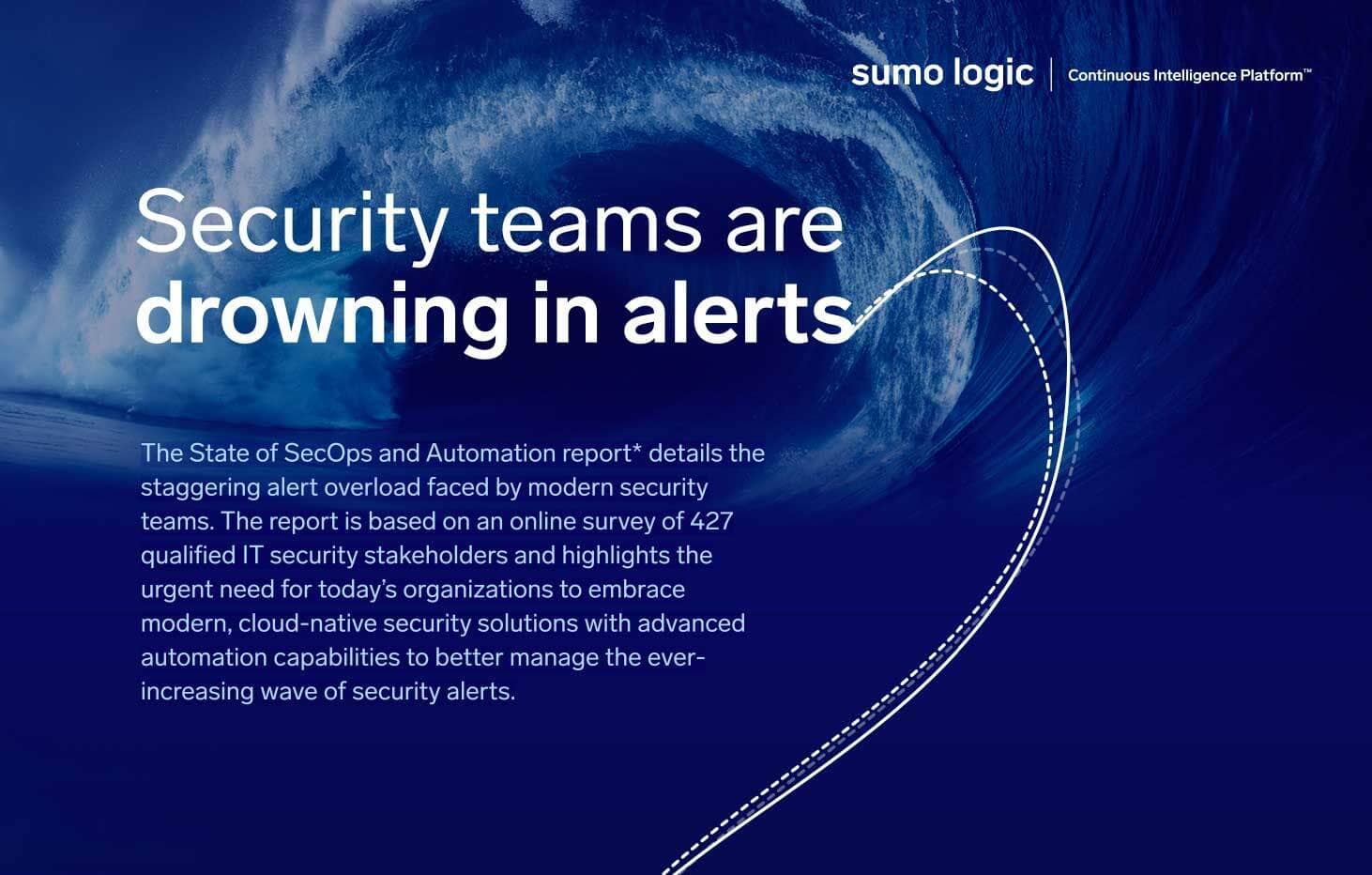 sumo logic | Continuous Intelligence Platform™

Security teams are drowning in alerts

The State of SecOps and Automation report* details the staggering alert overload faced by modern security teams. The report is based on an online survey of 427 qualified IT security stakeholders and highlights the urgent need for today's organizations to embrace modern, cloud-native security solutions with advanced automation capabilities to better manage the ever-increasing wave of security alerts.